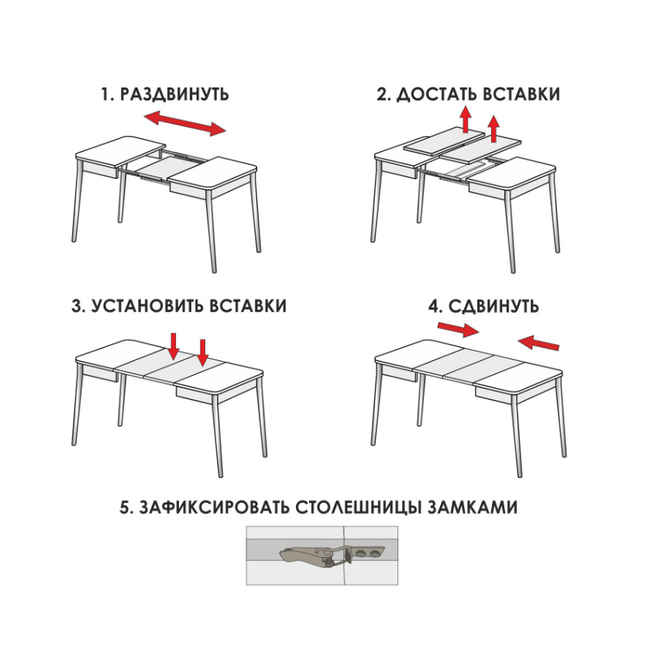 1. РАЗДВИНУТЬ

2. ДОСТАТЬ ВСТАВКИ

3. УСТАНОВИТЬ ВСТАВКИ

4. СДВИНУТЬ

5. ЗАФИКСИРОВАТЬ СТОЛЕШНИЦЫ ЗАМКАМИ